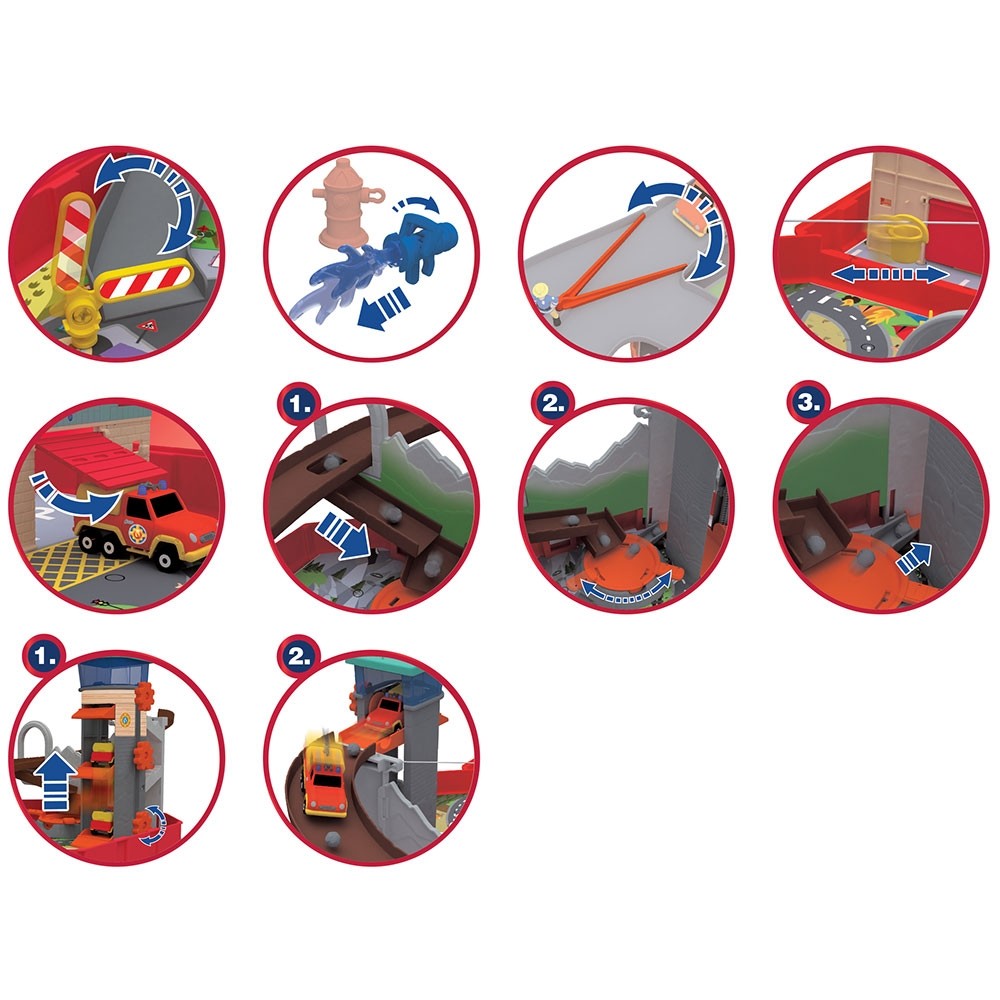 1.

2.

3.

1.

2.