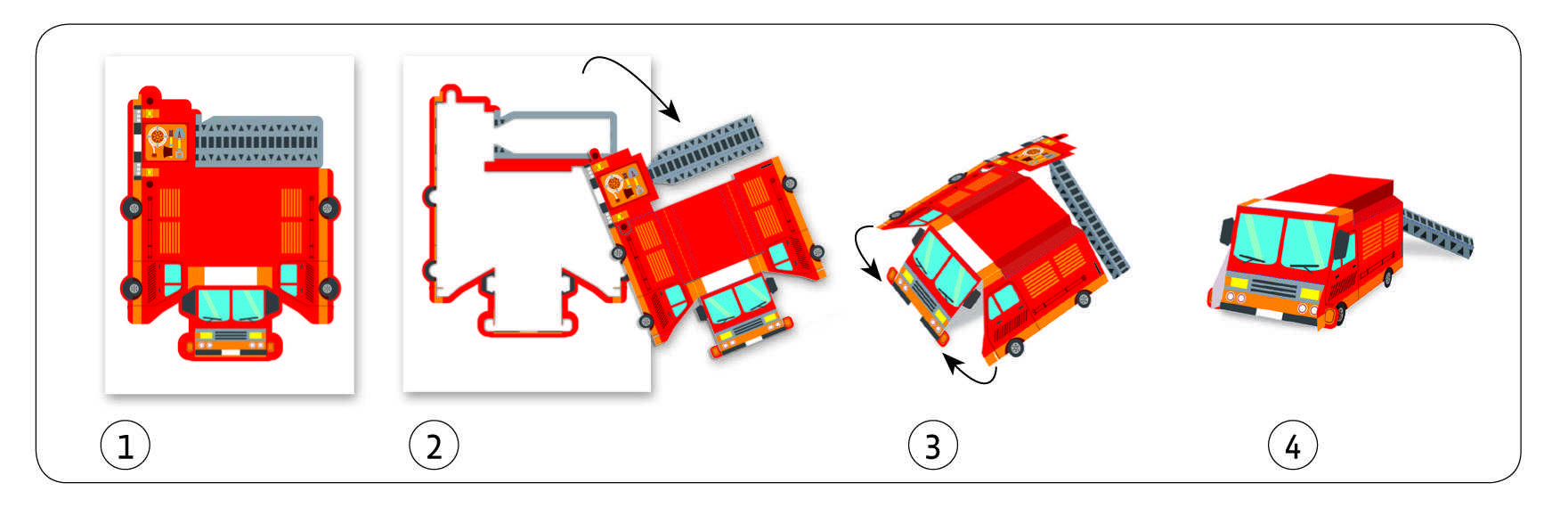 1

2

3

4